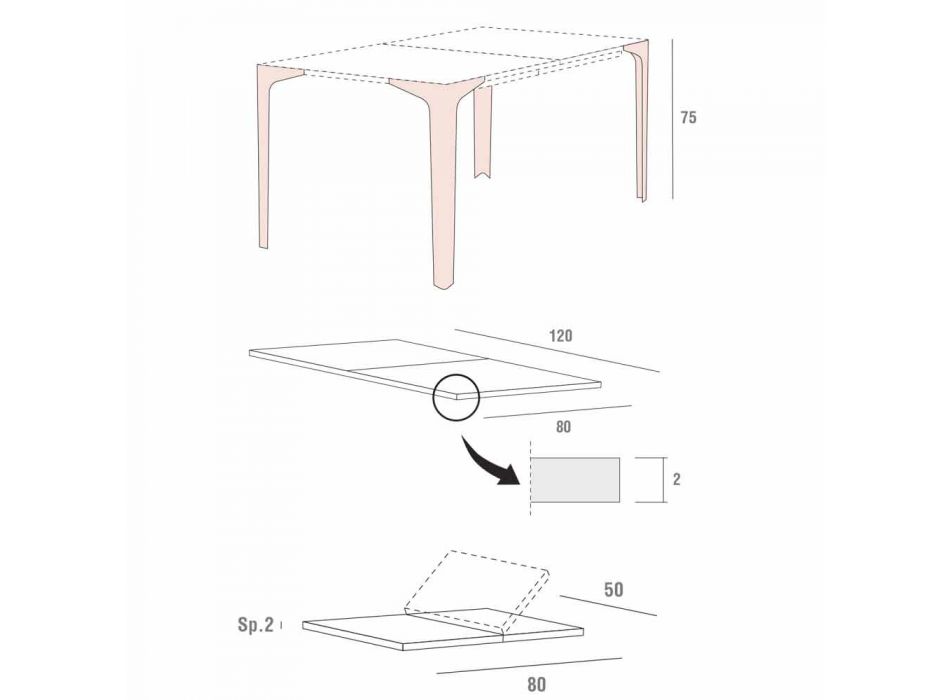 75

120

80

2

50

Sp.2

80